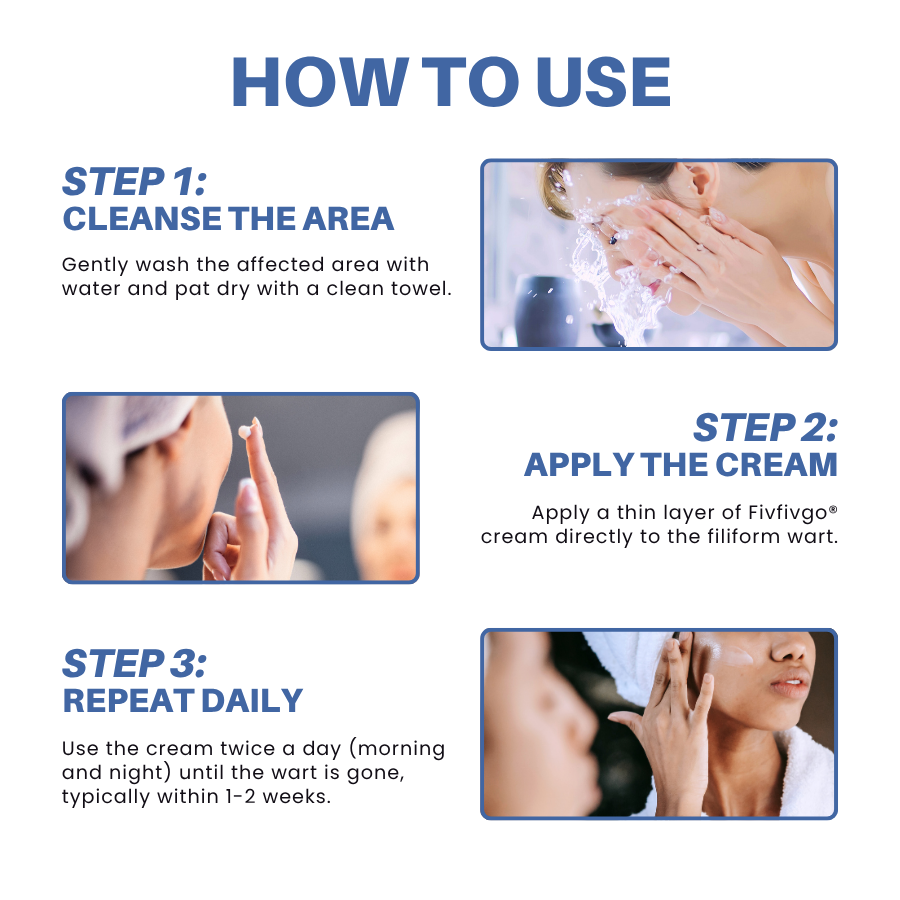 HOW TO USE

STEP 1:
CLEANSE THE AREA

Gently wash the affected area with water and pat dry with a clean towel.

STEP 2:
APPLY THE CREAM

Apply a thin layer of Fivfivgo® cream directly to the filiform wart.

STEP 3:
REPEAT DAILY

Use the cream twice a day (morning and night) until the wart is gone, typically within 1-2 weeks.