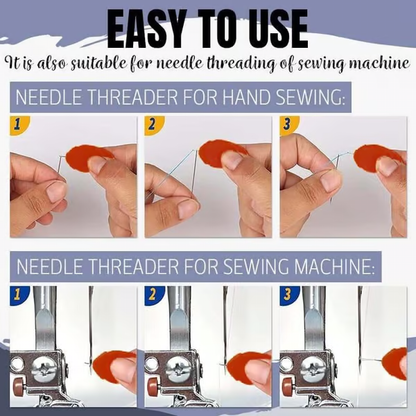 EASY TO USE

It is also suitable for needle threading of sewing machine

NEEDLE THREADER FOR HAND SEWING:

1

2

3

NEEDLE THREADER FOR SEWING MACHINE:

1

2

3